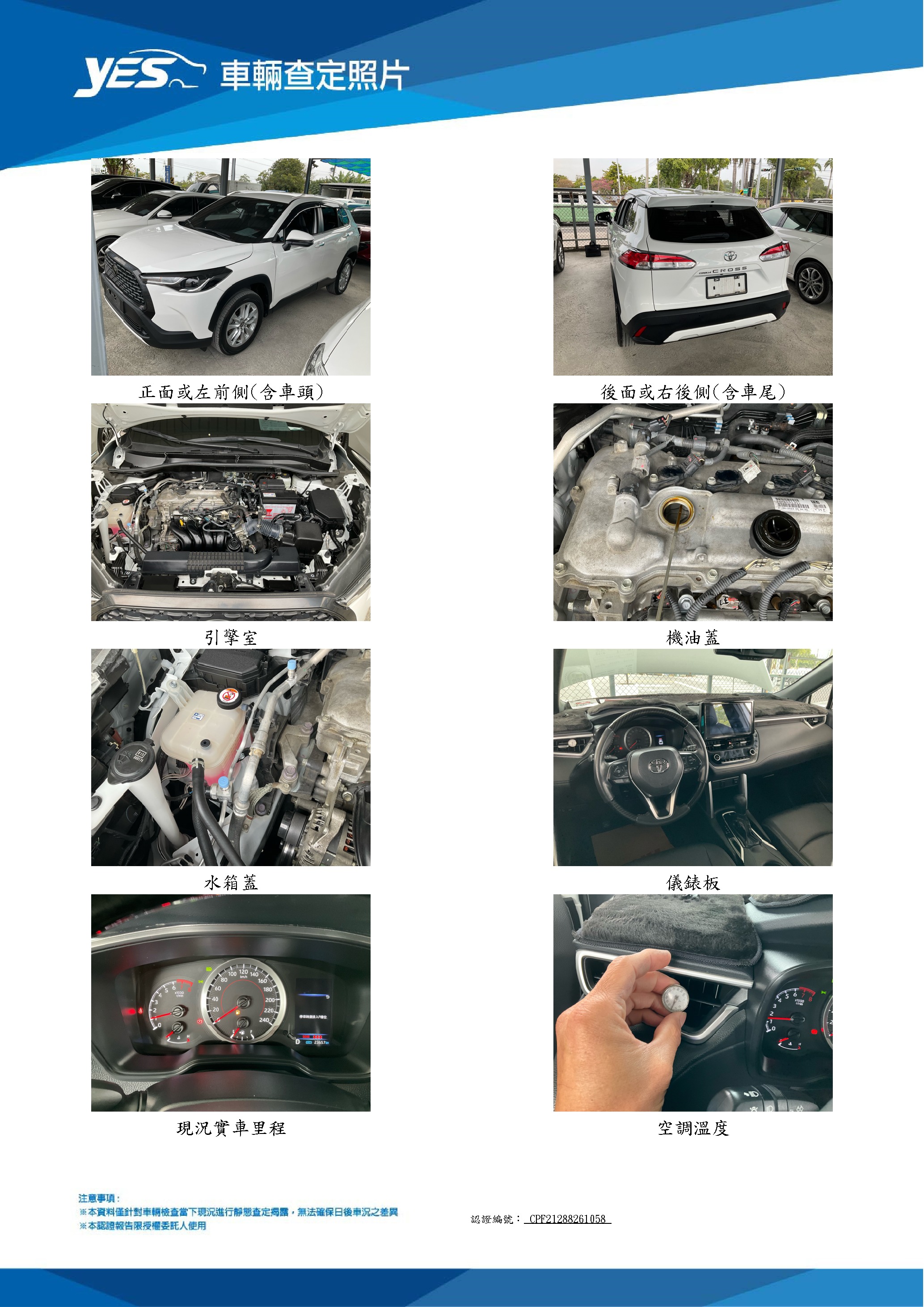 YES 車輛查定照片

正面或左前側(含車頭)

後面或右後側(含車尾)

引擎室

機油蓋

水箱蓋

儀錶板

現況實車里程

空調溫度

注意事項：
※本資料僅針對車輛檢查當下現況進行靜態查定揭露，無法確保日後車況之差異
※本認證報告限授權委託人使用

認證編號： CPF21288261058